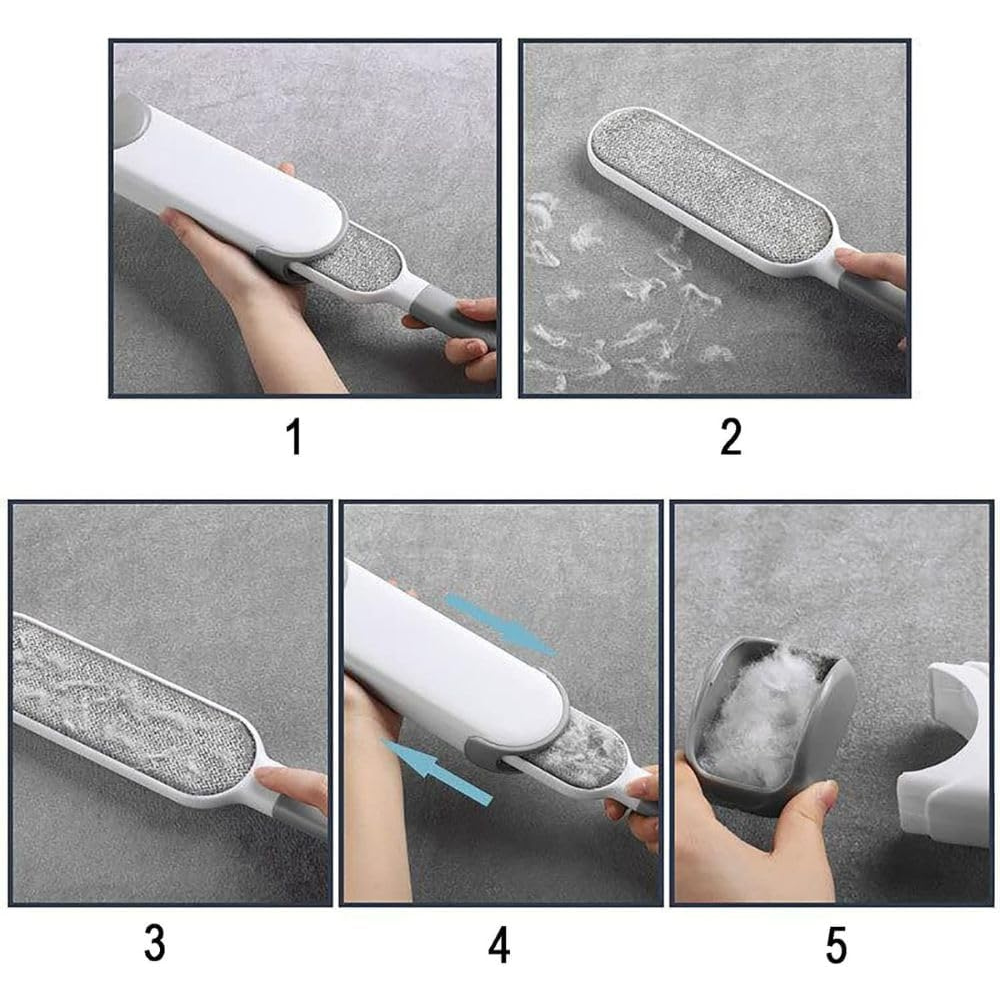 1

2

3

4

5