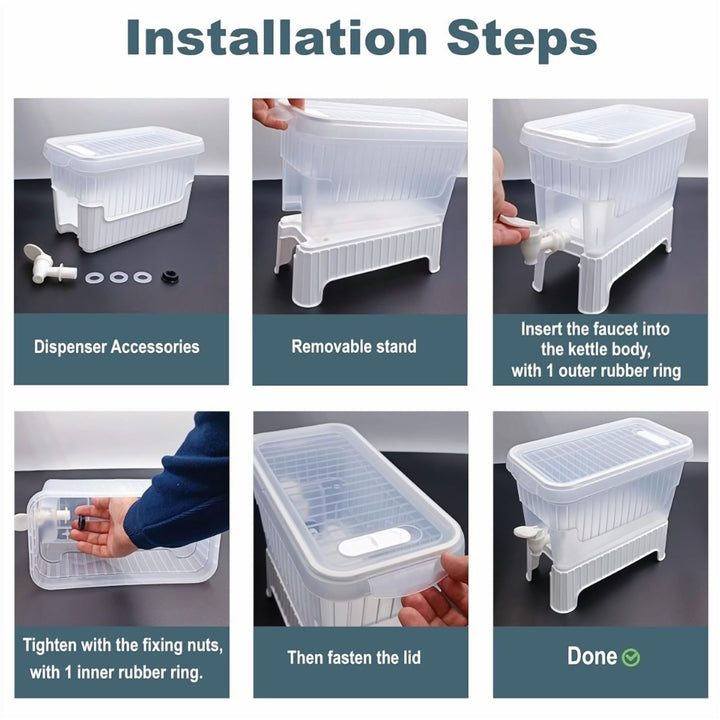 Installation Steps

Dispenser Accessories

Removable stand

Insert the faucet into the kettle body, with 1 outer rubber ring

Tighten with the fixing nuts, with 1 inner rubber ring.

Then fasten the lid

Done