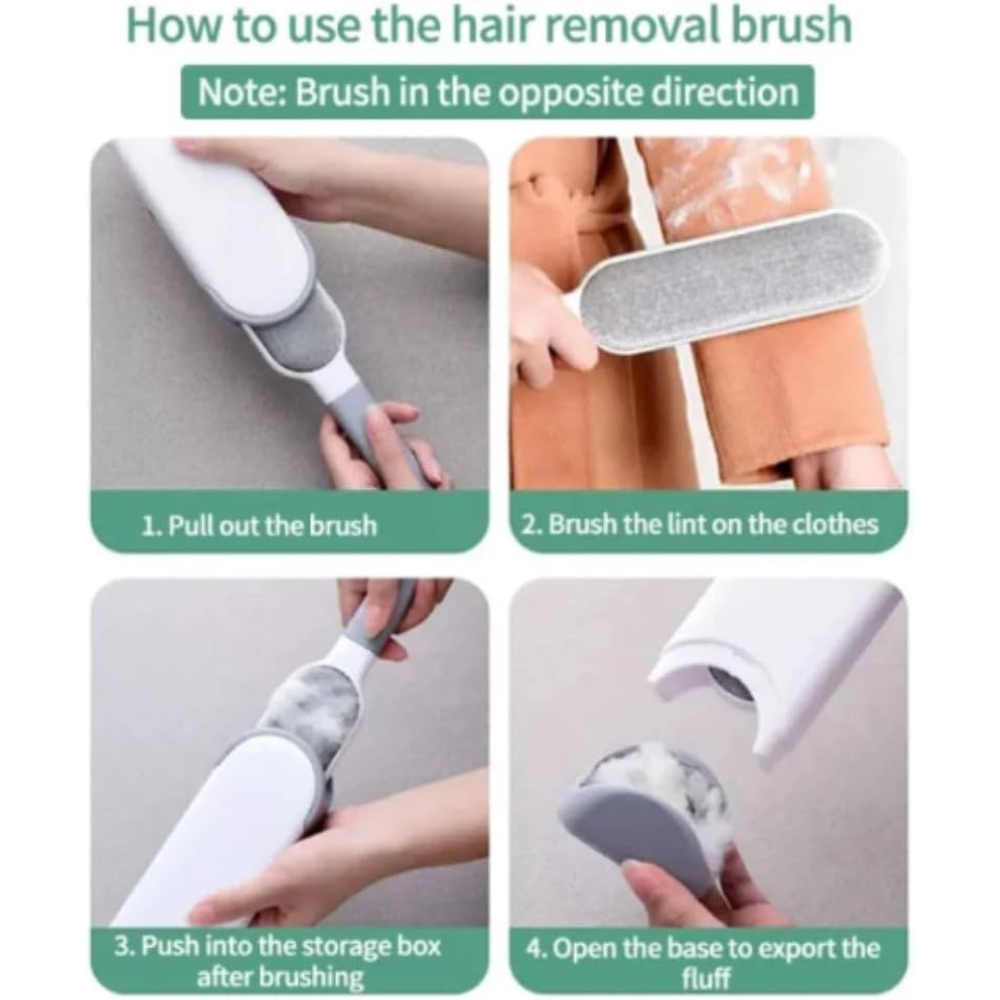 How to use the hair removal brush

Note: Brush in the opposite direction

1. Pull out the brush

2. Brush the lint on the clothes

3. Push into the storage box after brushing

4. Open the base to export the fluff