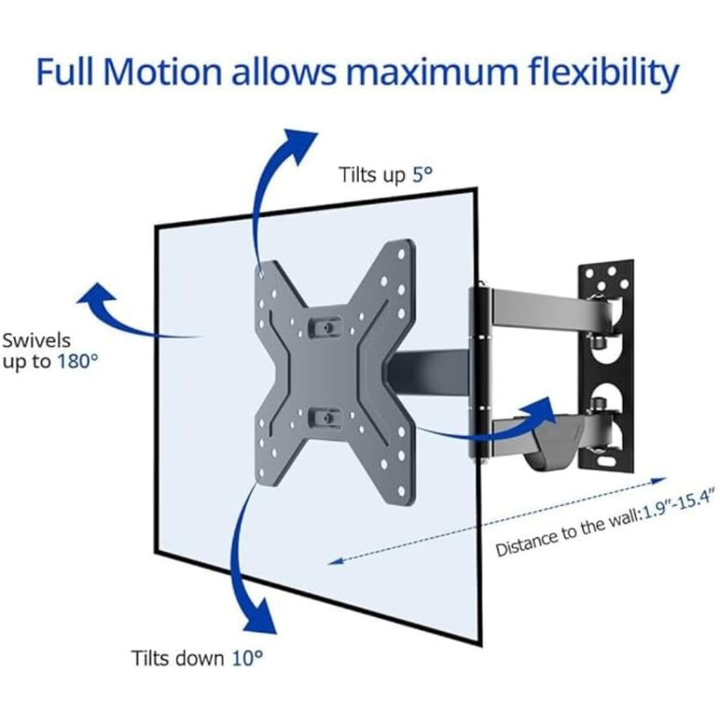 Full Motion allows maximum flexibility

Tilts up 5°

Swivels up to 180°

Distance to the wall:1.9"-15.4"

Tilts down 10°