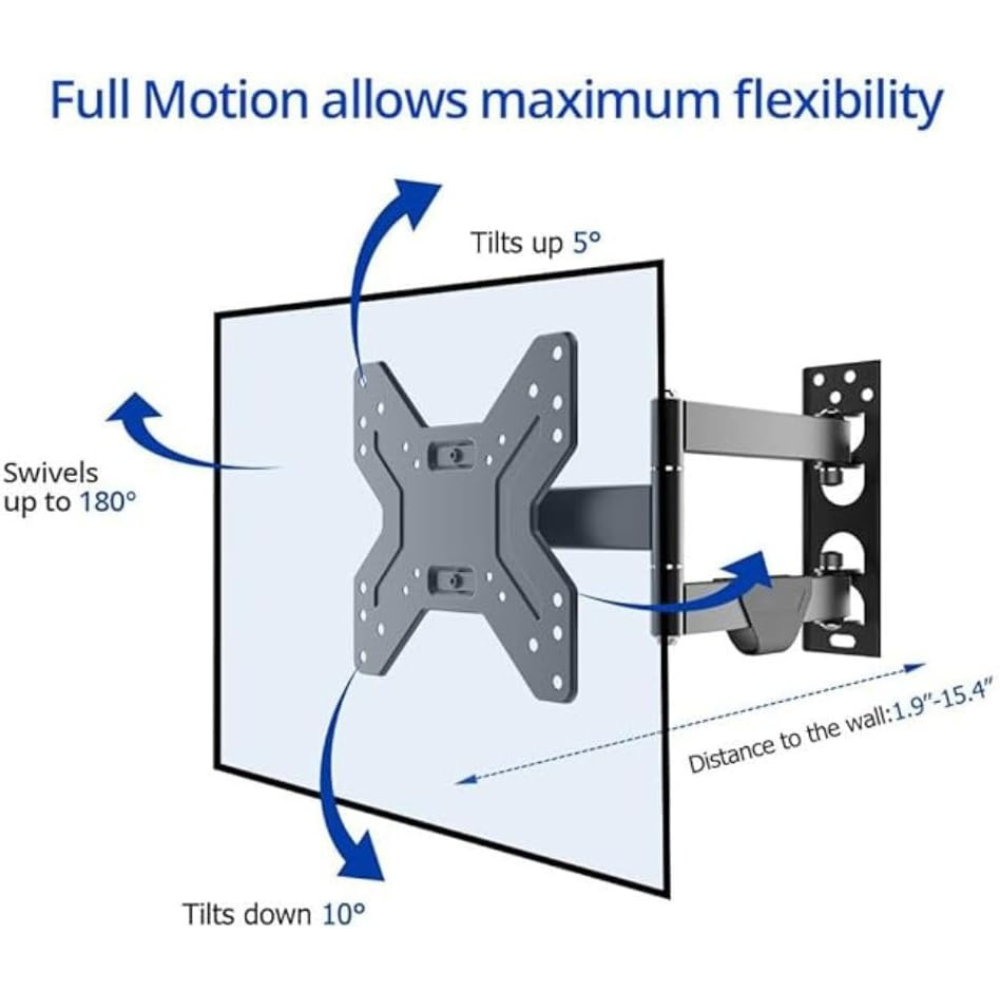 Full Motion allows maximum flexibility

Tilts up 5°

Swivels up to 180°

Distance to the wall:1.9"-15.4"

Tilts down 10°