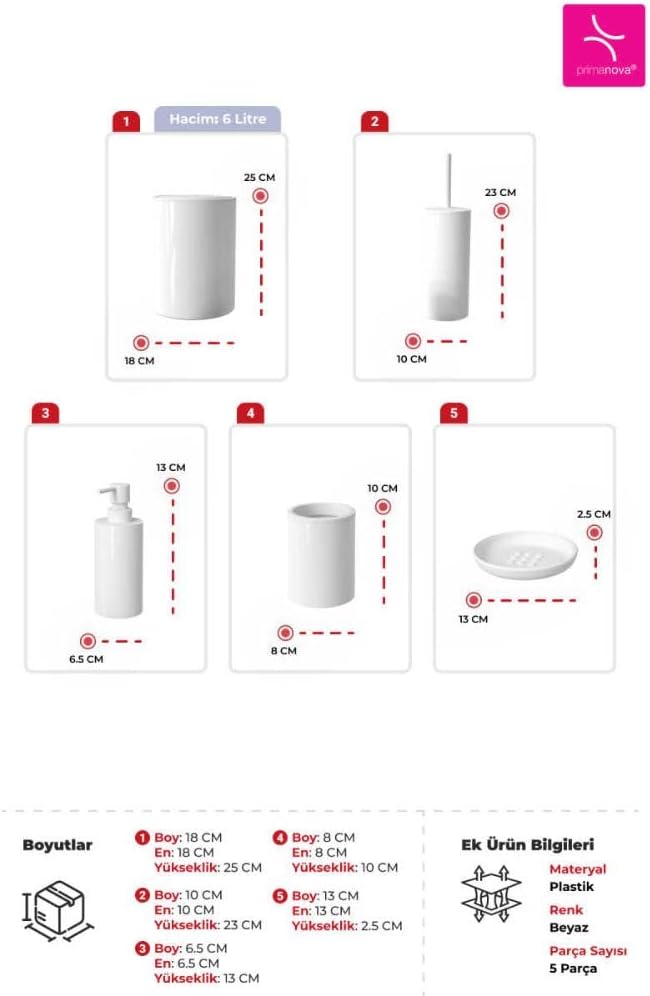 primanova®

1
Hacim: 6 Litre
25 CM
18 CM

2
23 CM
10 CM

3
13 CM
6.5 CM

4
10 CM
8 CM

5
2.5 CM
13 CM

Boyutlar

1 Boy: 18 CM
En: 18 CM
Yükseklik: 25 CM

2 Boy: 10 CM
En: 10 CM
Yükseklik: 23 CM

3 Boy: 6.5 CM
En: 6.5 CM
Yükseklik: 13 CM

4 Boy: 8 CM
En: 8 CM
Yükseklik: 10 CM

5 Boy: 13 CM
En: 13 CM
Yükseklik: 2.5 CM

Ek Ürün Bilgileri

Materyal
Plastik

Renk
Beyaz

Parça Sayısı
5 Parça