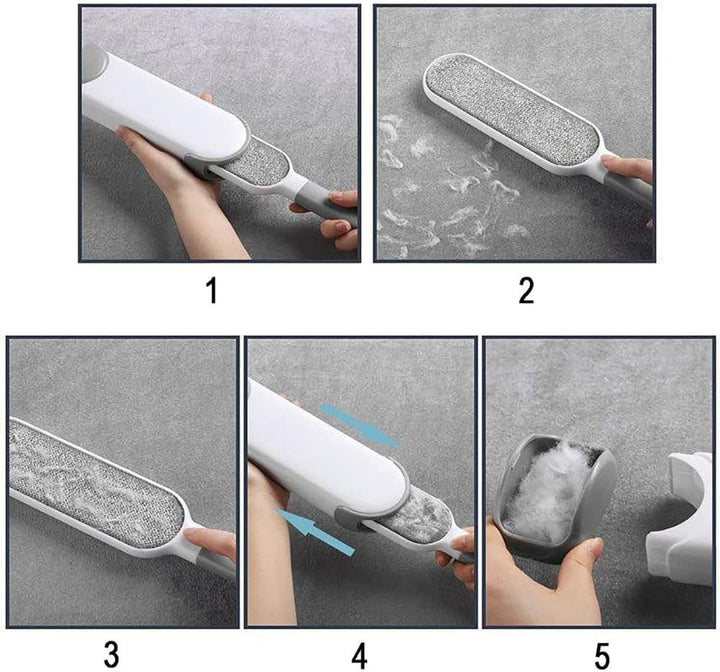 1

2

3

4

5