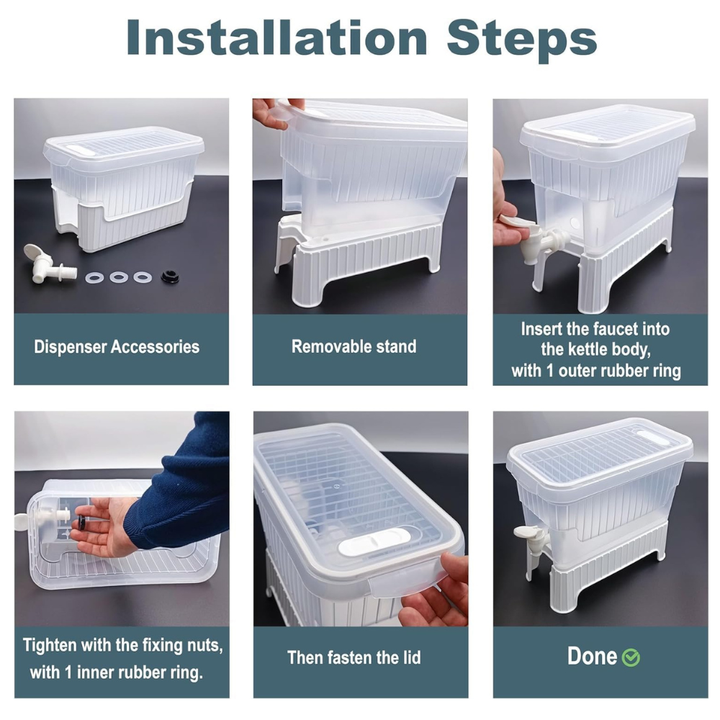 Installation Steps

Dispenser Accessories

Removable stand

Insert the faucet into the kettle body, with 1 outer rubber ring

Tighten with the fixing nuts, with 1 inner rubber ring.

Then fasten the lid

Done