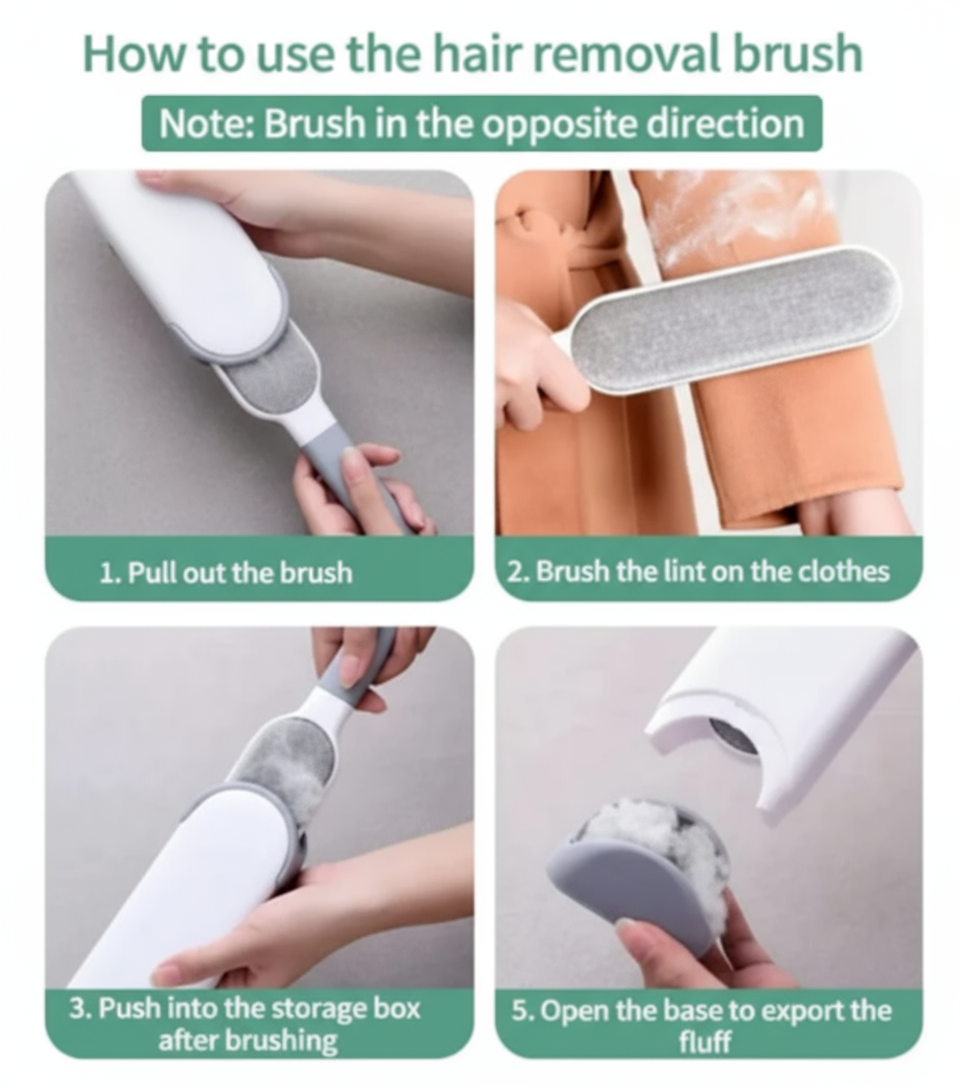 How to use the hair removal brush

Note: Brush in the opposite direction

1. Pull out the brush

2. Brush the lint on the clothes

3. Push into the storage box after brushing

5. Open the base to export the fluff